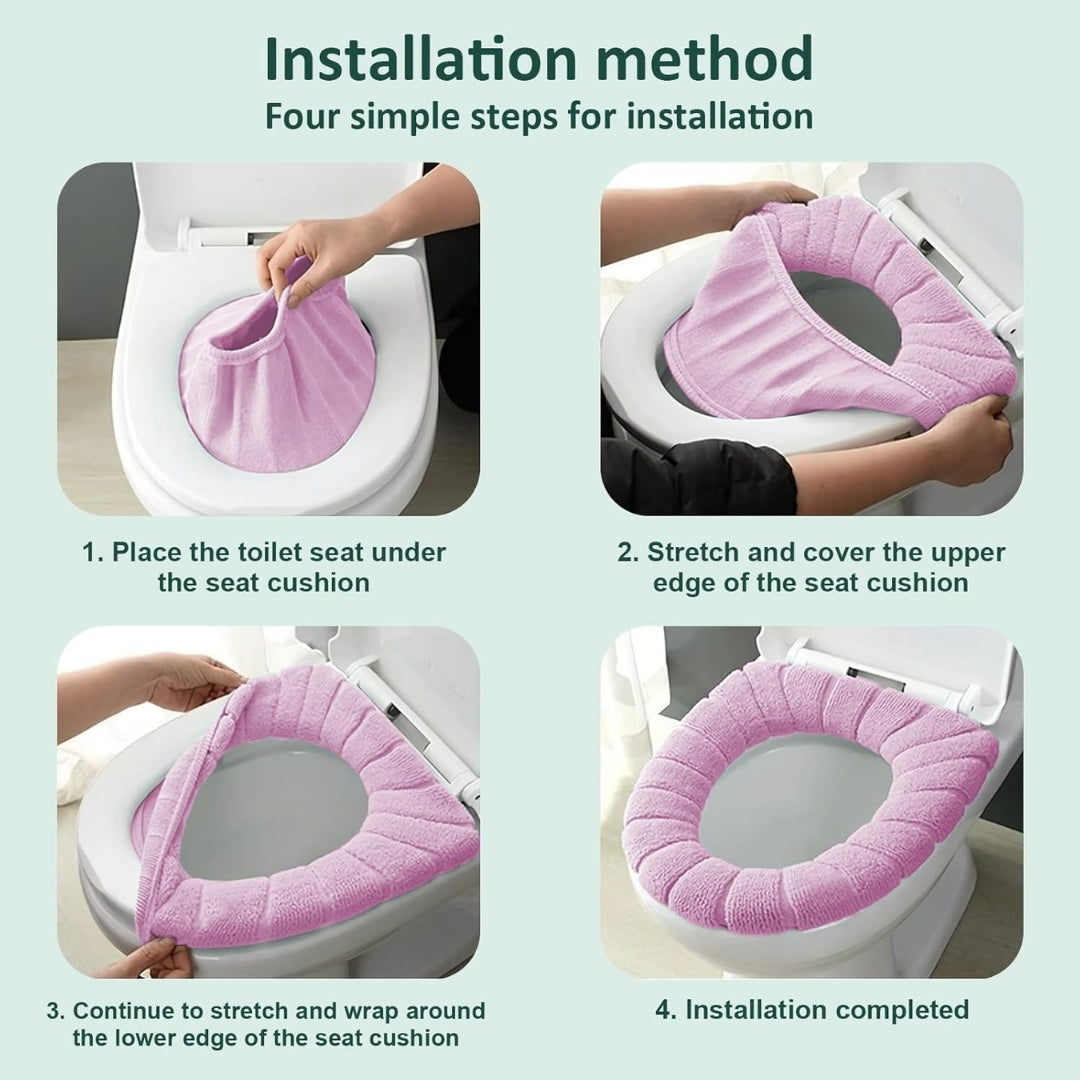 Installation method
Four simple steps for installation

1. Place the toilet seat under the seat cushion

2. Stretch and cover the upper edge of the seat cushion

3. Continue to stretch and wrap around the lower edge of the seat cushion

4. Installation completed